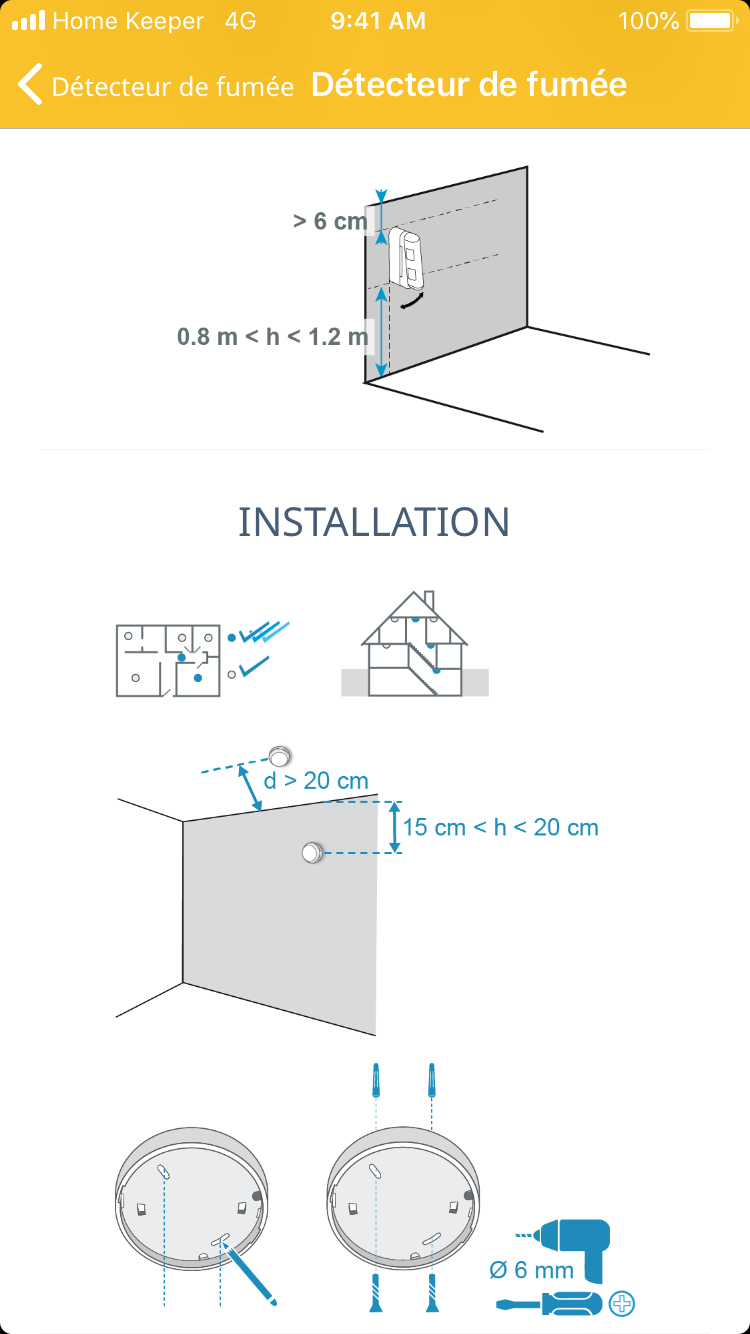 Home Keeper 4G 9:41 AM 100%

Détecteur de fumée Détecteur de fumée

> 6 cm

0.8 m < h < 1.2 m

INSTALLATION

d > 20 cm

15 cm < h < 20 cm

Ø 6 mm